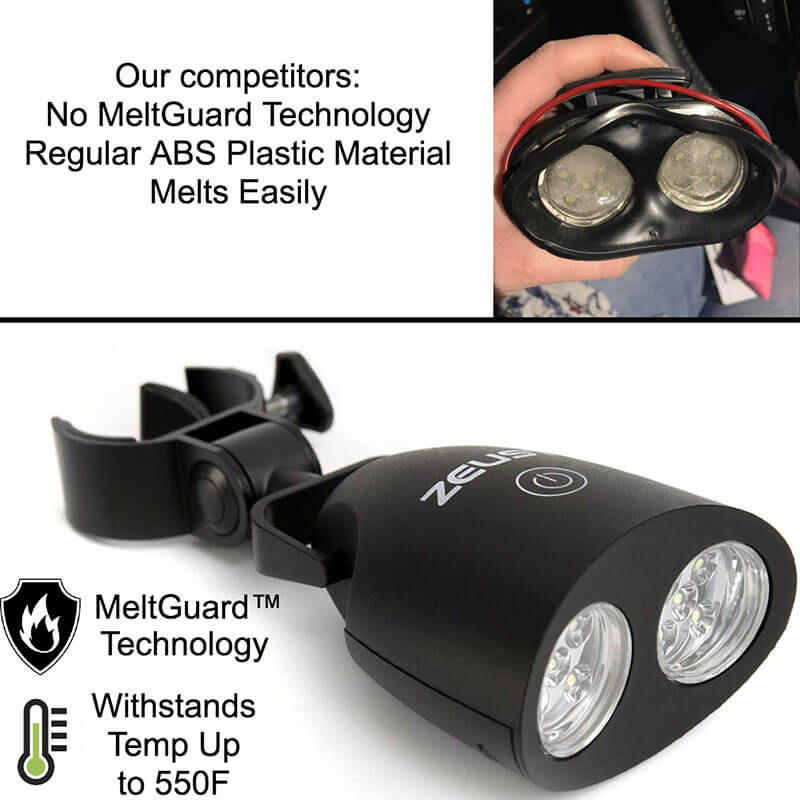 Our competitors:
No MeltGuard Technology
Regular ABS Plastic Material
Melts Easily

ZEUS

MeltGuard™
Technology

Withstands
Temp Up
to 550F